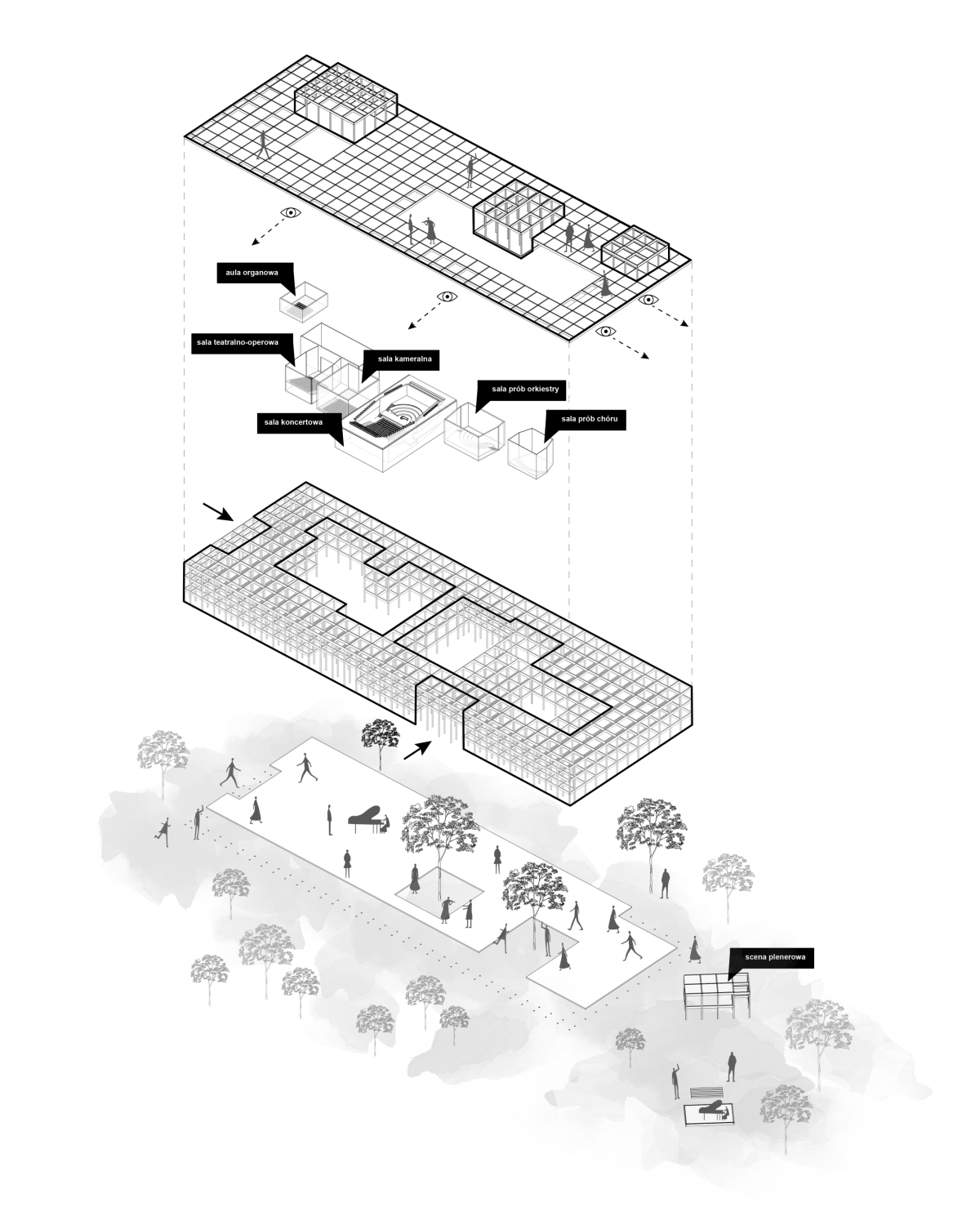 aula organowa

sala teatralno-operowa

sala kameralna

sala prób orkiestry

sala koncertowa

sala prób chóru

scena plenerowa