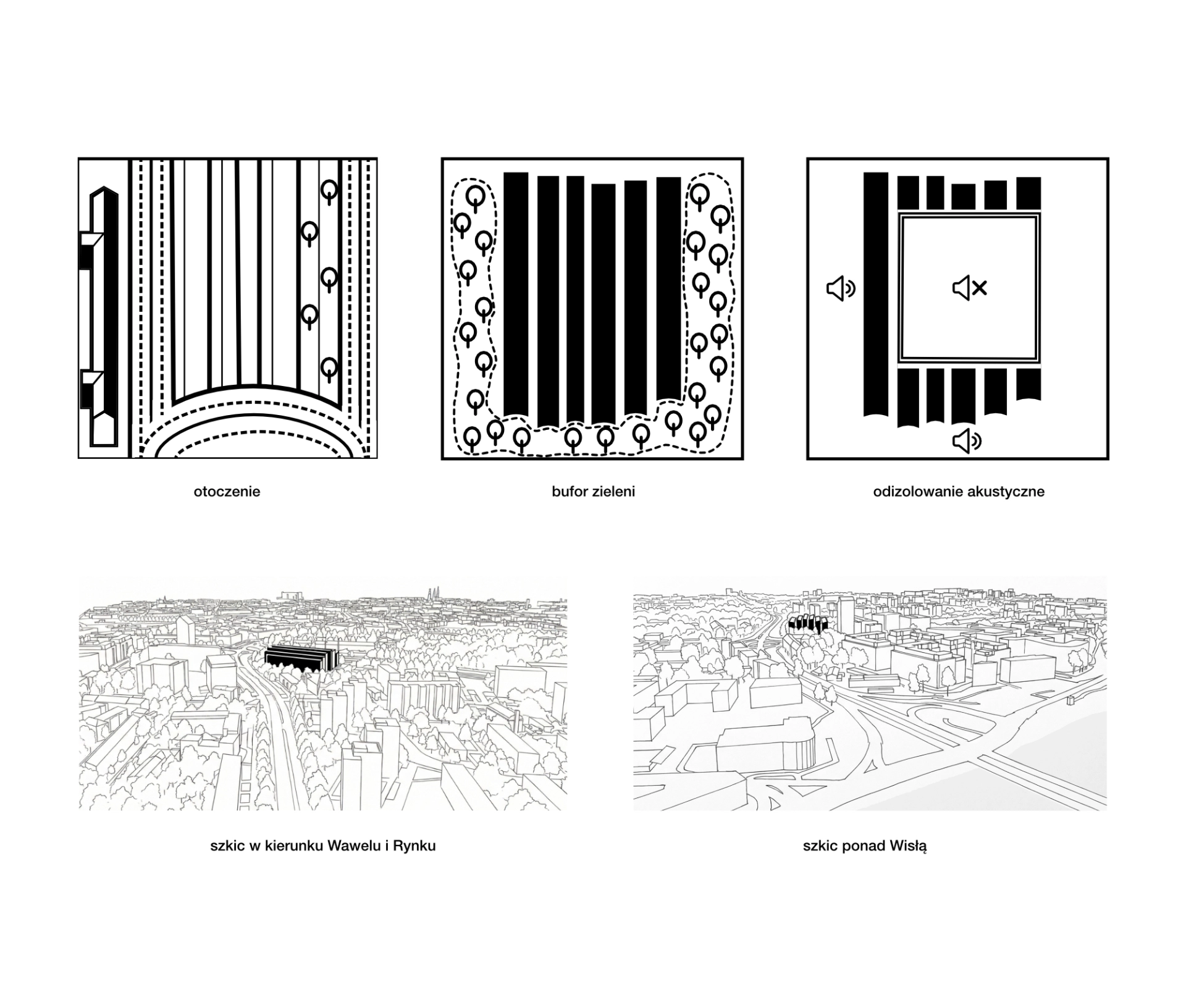 otoczenie

bufor zieleni

odizolowanie akustyczne

szkic w kierunku Wawelu i Rynku

szkic ponad Wisłą